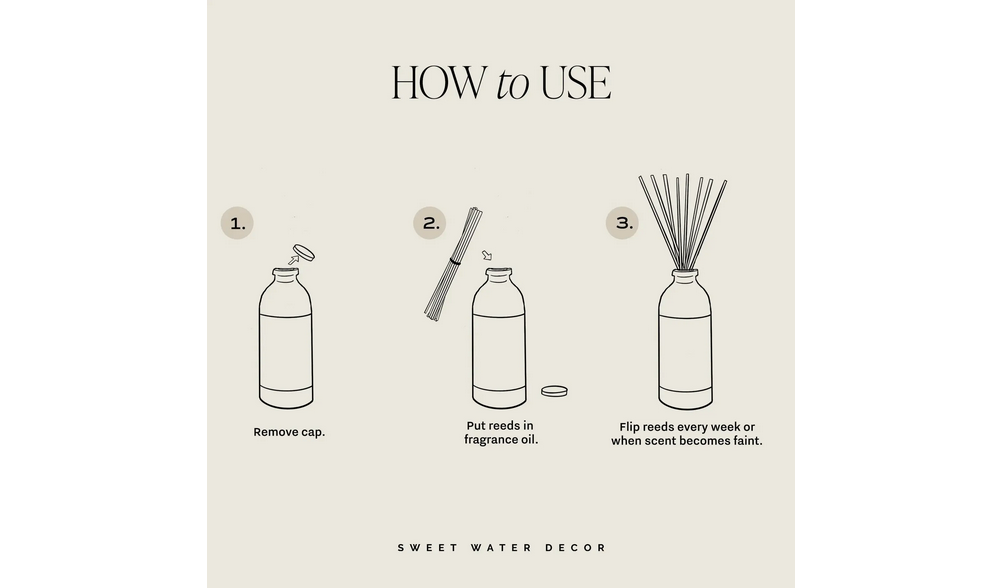 HOW to USE

1.

Remove cap.

2.

Put reeds in fragrance oil.

3.

Flip reeds every week or when scent becomes faint.

SWEET WATER DECOR