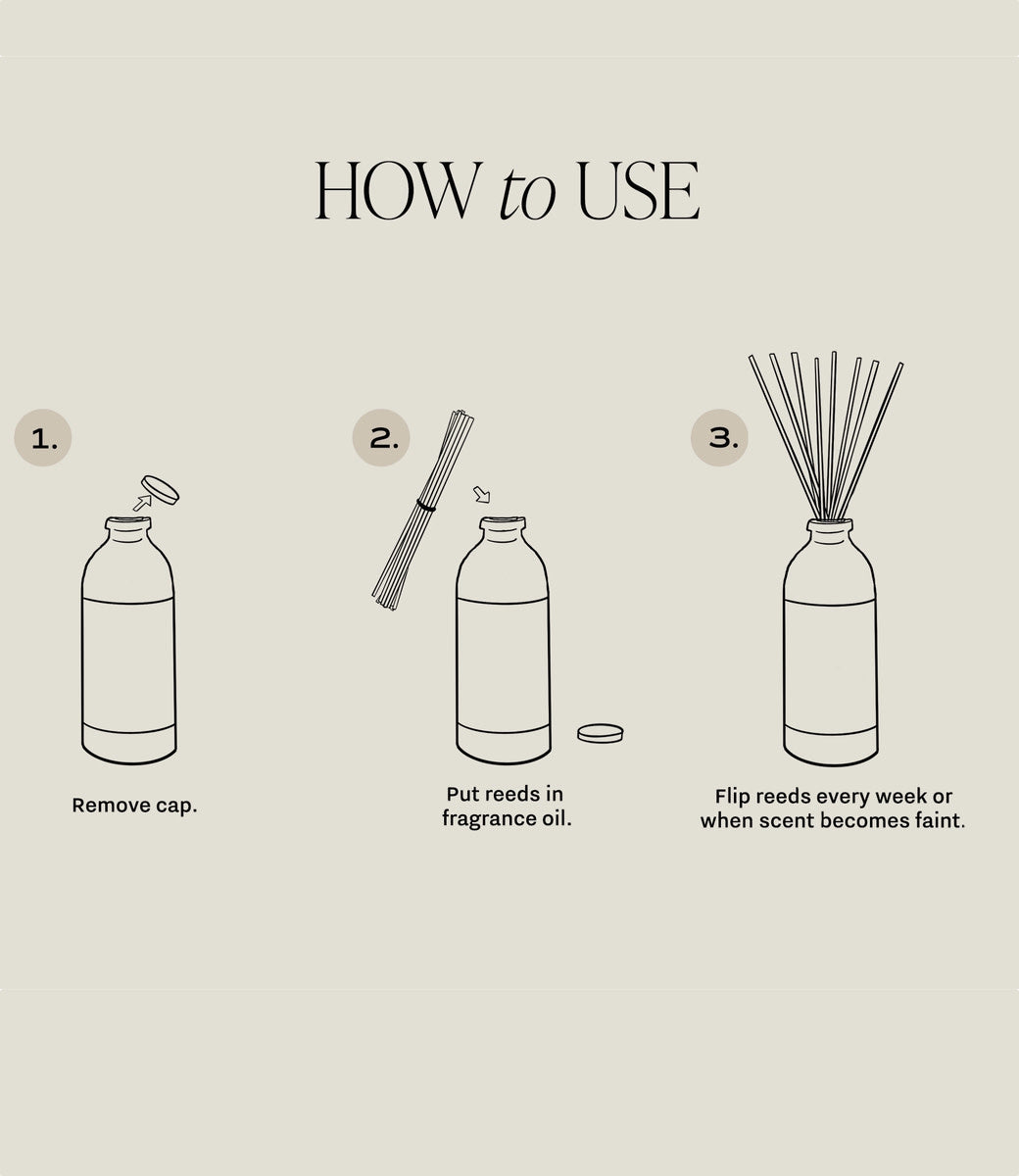 HOW to USE

1.

Remove cap.

2.

Put reeds in fragrance oil.

3.

Flip reeds every week or when scent becomes faint.